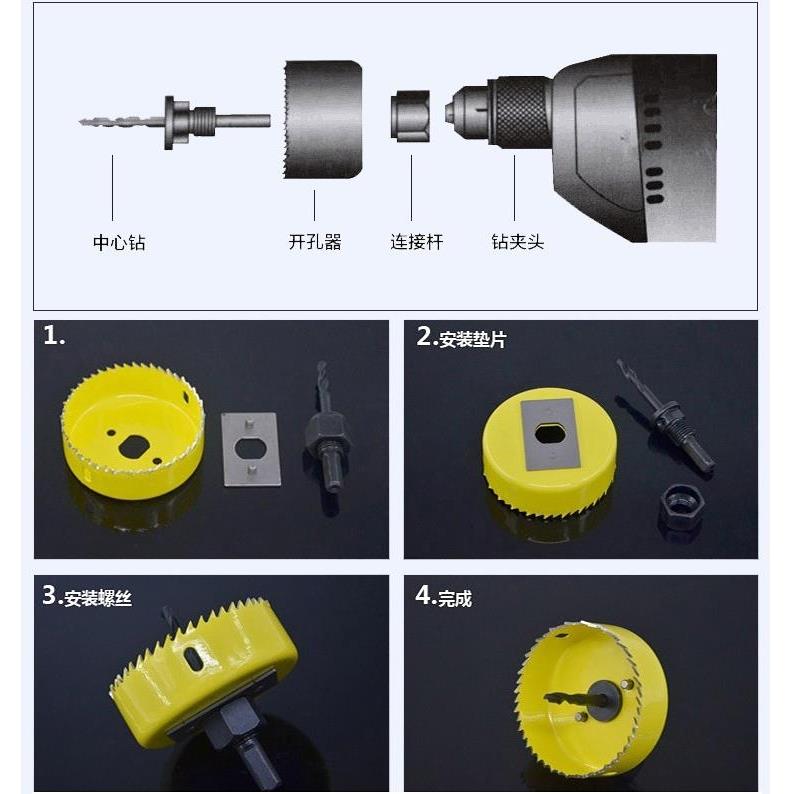 中心钻

开孔器

连接杆

钻夹头

1.

2.安装垫片

3.安装螺丝

4.完成